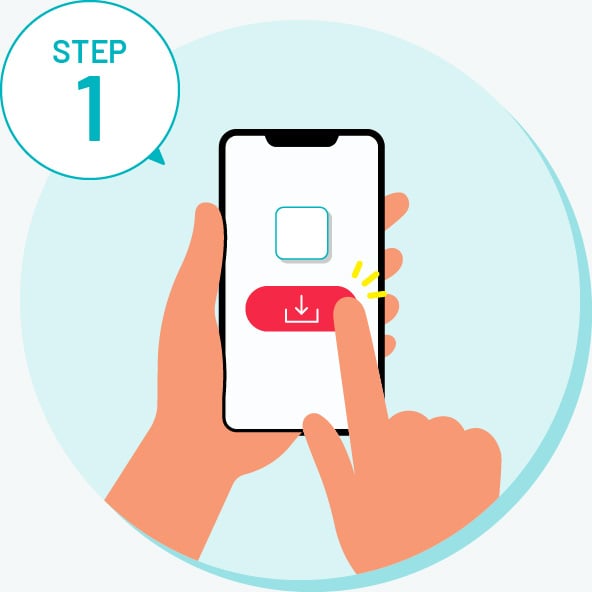 STEP
1