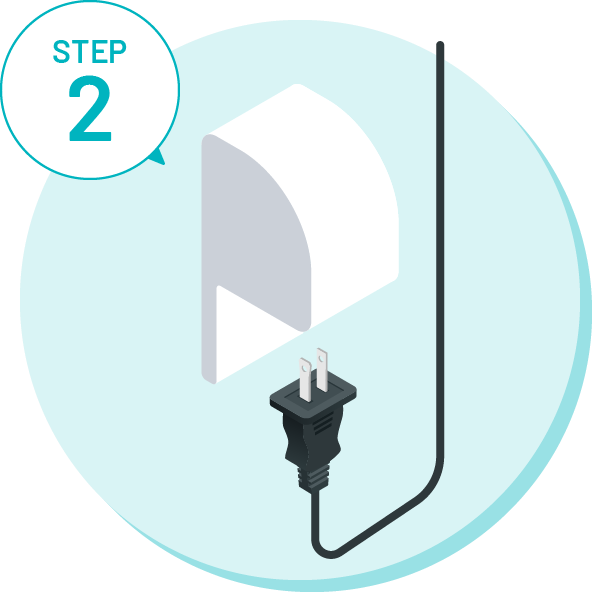 STEP
2