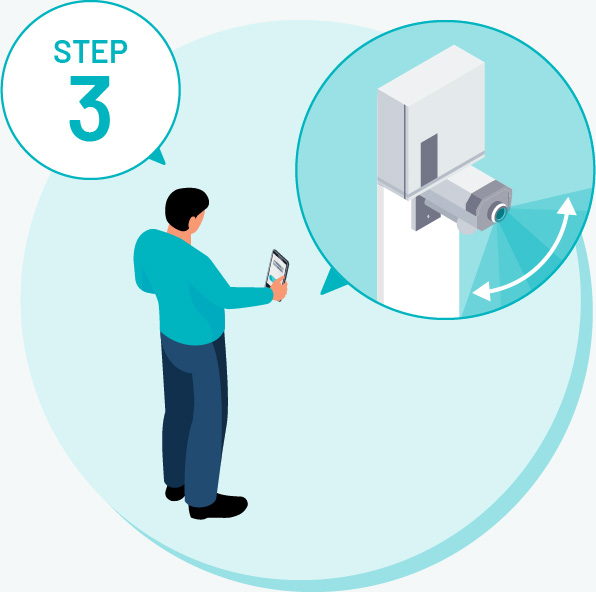 STEP
3