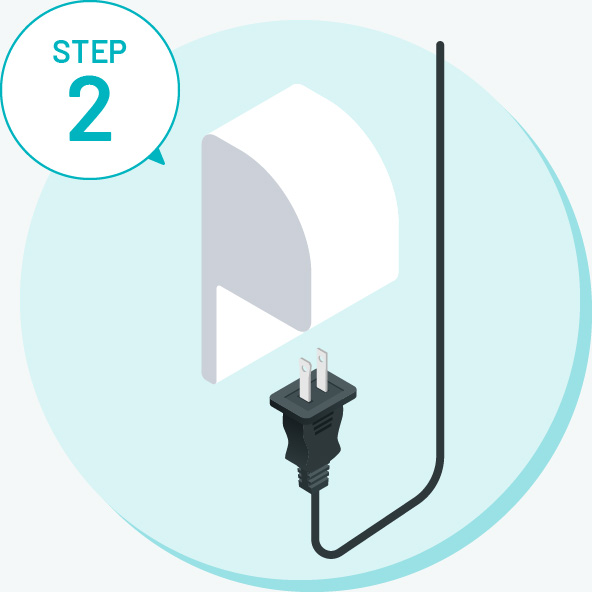 STEP
2